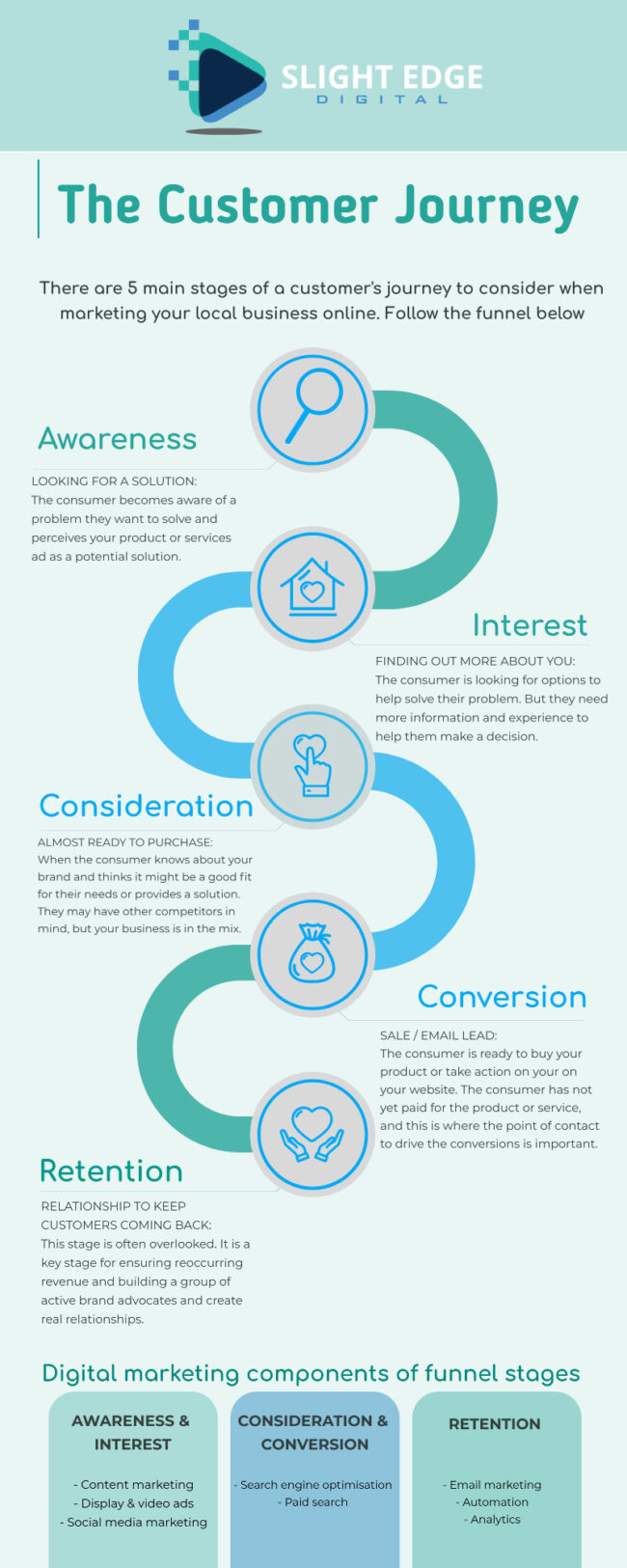 SLIGHT EDGE
DIGITAL

The Customer Journey

There are 5 main stages of a customer's journey to consider when marketing your local business online. Follow the funnel below

Awareness

LOOKING FOR A SOLUTION:
The consumer becomes aware of a problem they want to solve and perceives your product or services ad as a potential solution.

Interest

FINDING OUT MORE ABOUT YOU:
The consumer is looking for options to help solve their problem. But they need more information and experience to help them make a decision.

Consideration

ALMOST READY TO PURCHASE:
When the consumer knows about your brand and thinks it might be a good fit for their needs or provides a solution. They may have other competitors in mind, but your business is in the mix.

Conversion

SALE / EMAIL LEAD:
The consumer is ready to buy your product or take action on your on your website. The consumer has not yet paid for the product or service, and this is where the point of contact to drive the conversions is important.

Retention

RELATIONSHIP TO KEEP CUSTOMERS COMING BACK:
This stage is often overlooked. It is a key stage for ensuring reoccurring revenue and building a group of active brand advocates and create real relationships.

Digital marketing components of funnel stages

AWARENESS & INTEREST

- Content marketing
- Display & video ads
- Social media marketing

CONSIDERATION & CONVERSION

- Search engine optimisation
- Paid search

RETENTION

- Email marketing
- Automation
- Analytics